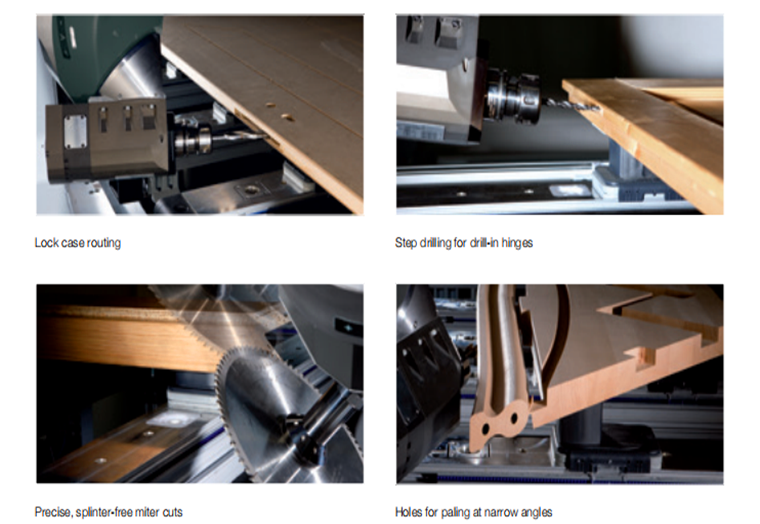 Lock case routing

Step drilling for drill-in hinges

Precise, splinter-free miter cuts

Holes for paling at narrow angles